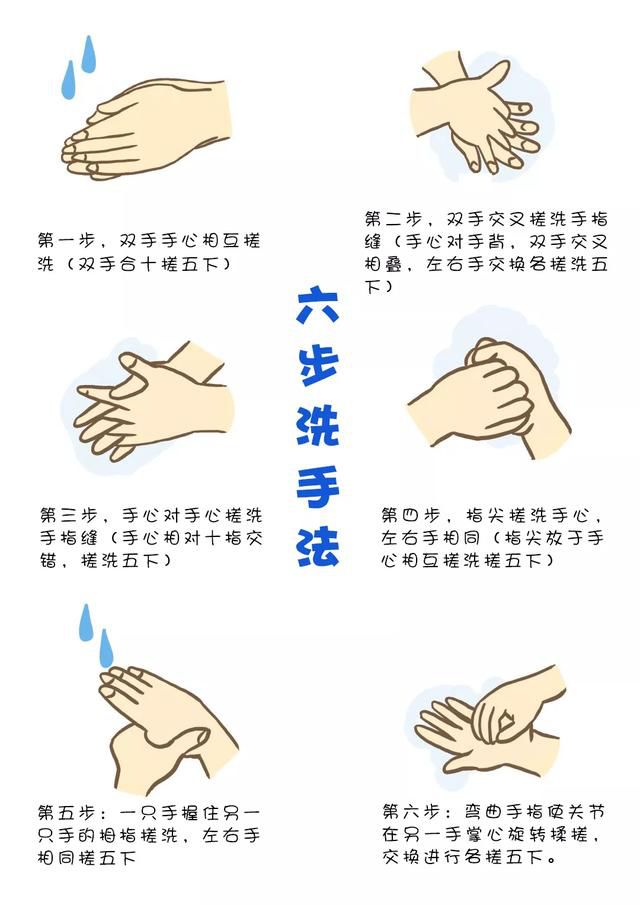 六步洗手法

第一步，双手手心相互搓洗（双手合十搓五下）

第二步，双手交叉搓洗手指缝（手心对手背，双手交叉相叠，左右手交换各搓洗五下）

第三步，手心对手心搓洗手指缝（手心相对十指交错，搓洗五下）

第四步，指尖搓洗手心，左右手相同（指尖放于手心相互搓洗搓五下）

第五步：一只手握住另一只手的拇指搓洗，左右手相同搓五下

第六步：弯曲手指使关节在另一手掌心旋转揉搓，交换进行各搓五下。