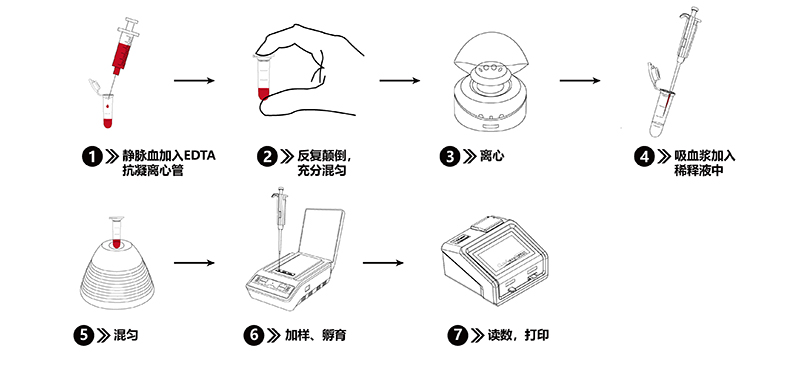 1 静脉血加入EDTA抗凝离心管

2 反复颠倒，充分混匀

3 离心

4 吸血浆加入稀释液中

5 混匀

6 加样、孵育

7 读数，打印